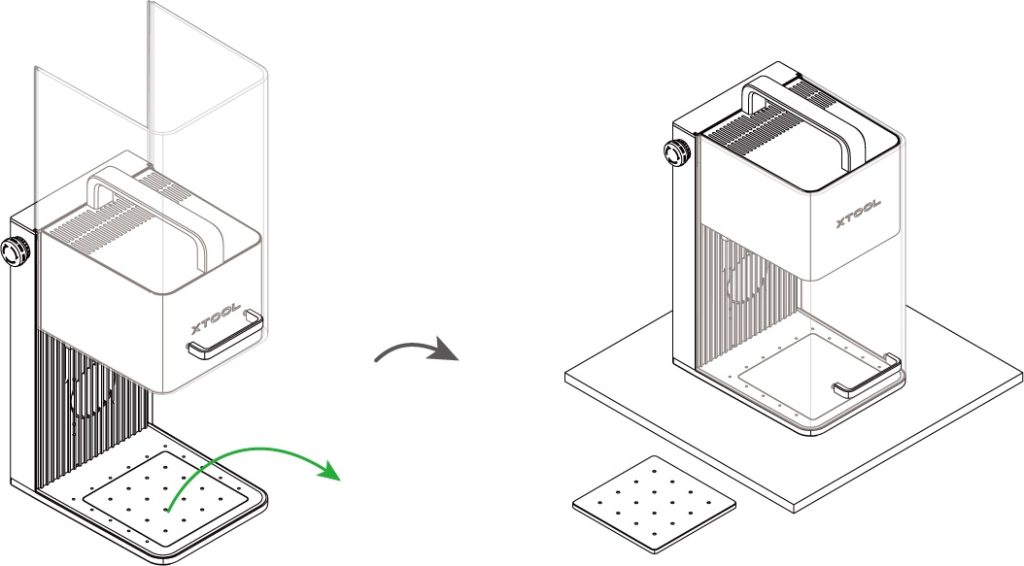 XTOOL

XTOOL