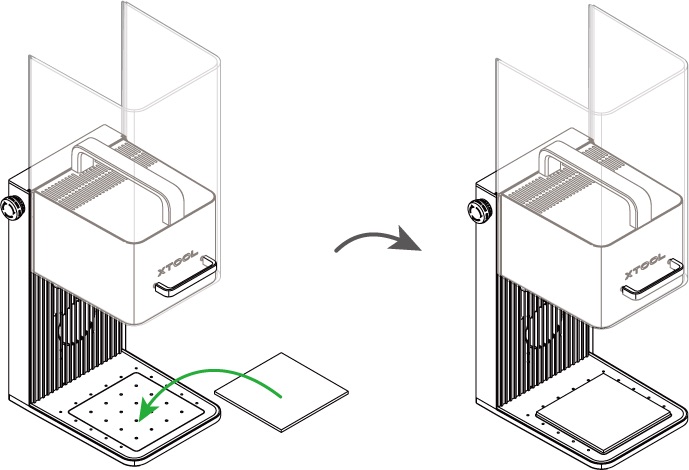 XTOOL

XTOOL