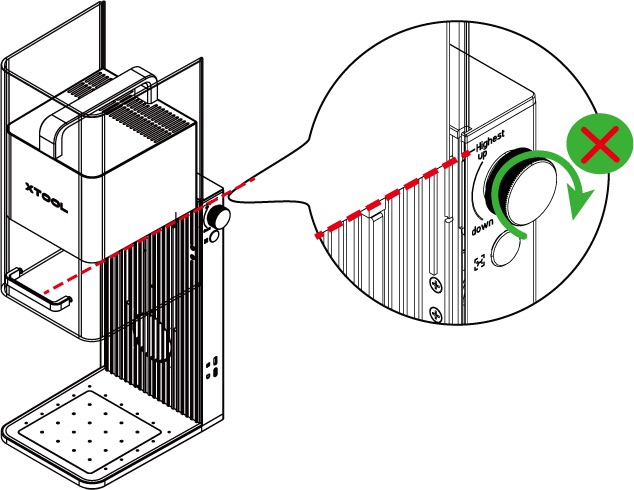 xTOOL

Highest
up

down