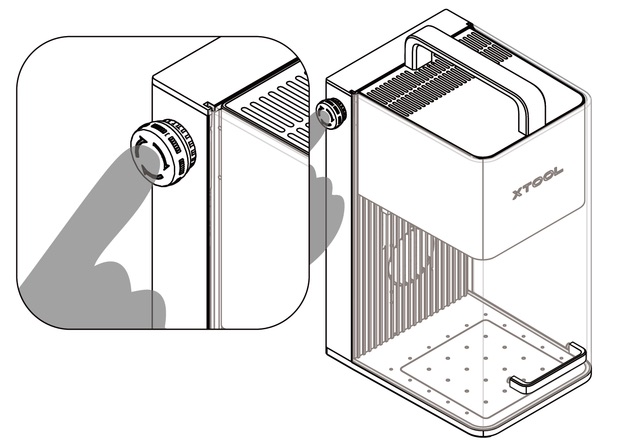 XTOOL