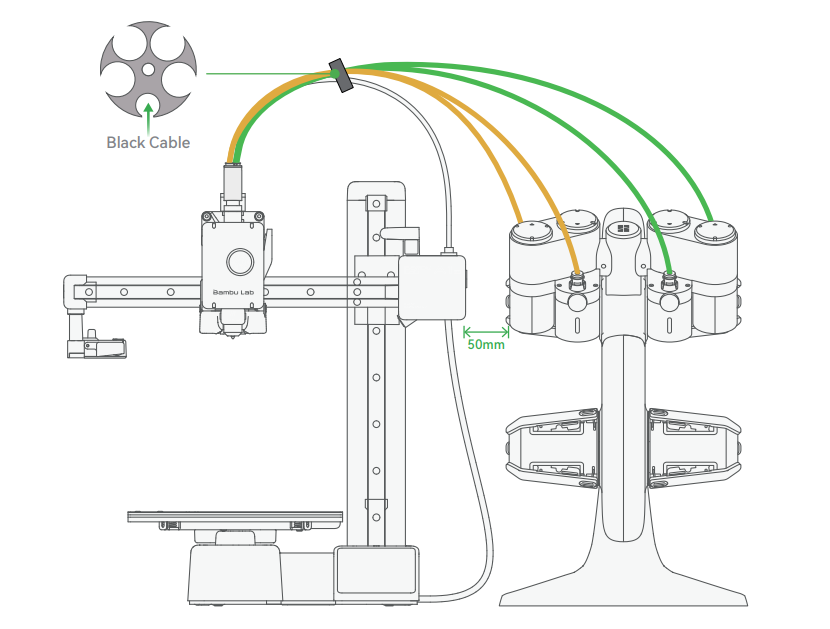 Black Cable

Bambu Lab

50mm