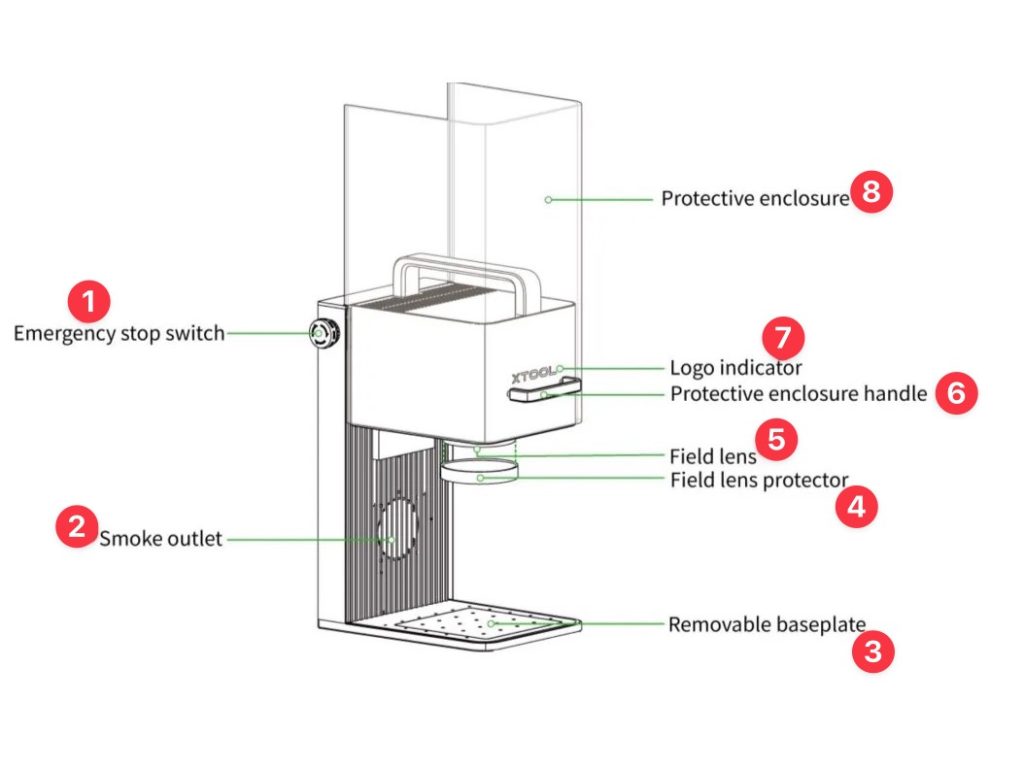 Protective enclosure 8

1
Emergency stop switch

7
Logo indicator

XTOOL

Protective enclosure handle 6

Field lens 5

Field lens protector

4

2 Smoke outlet

Removable baseplate

3