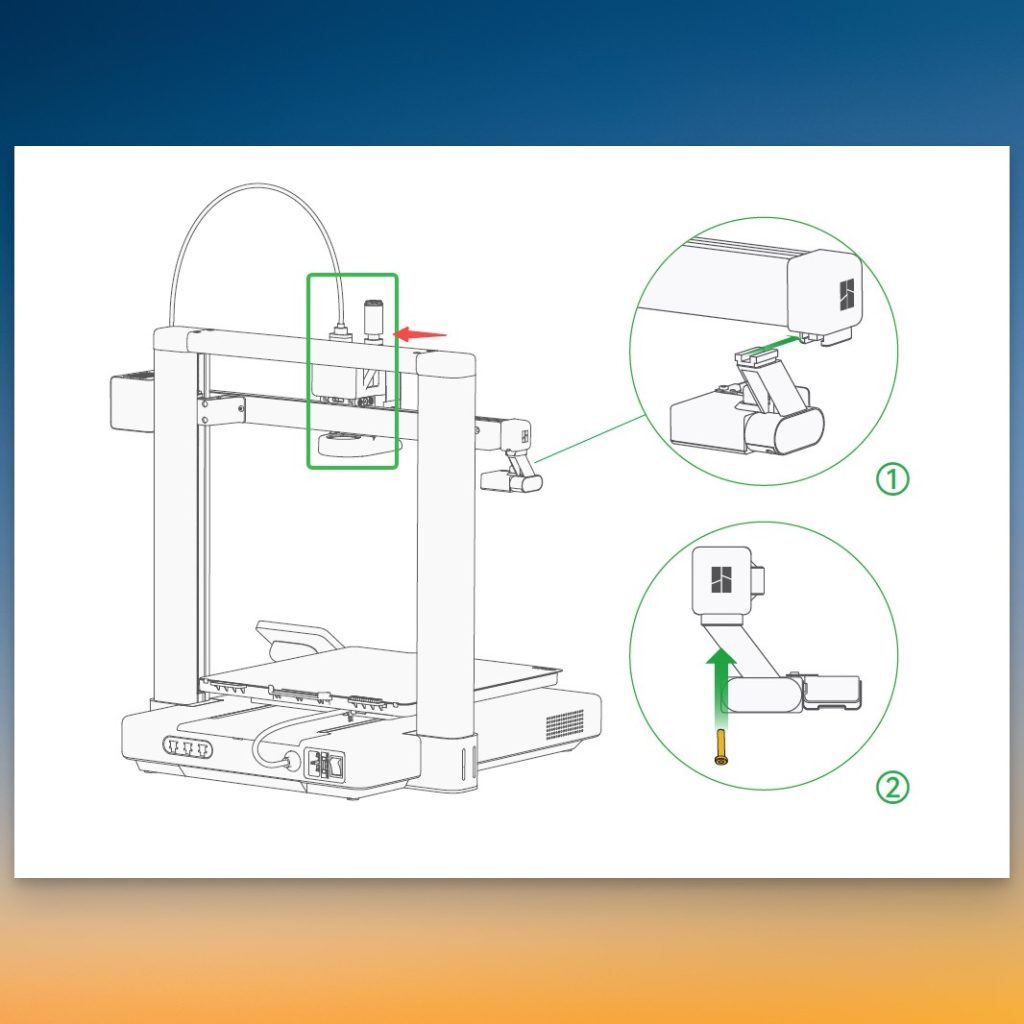 ①

②