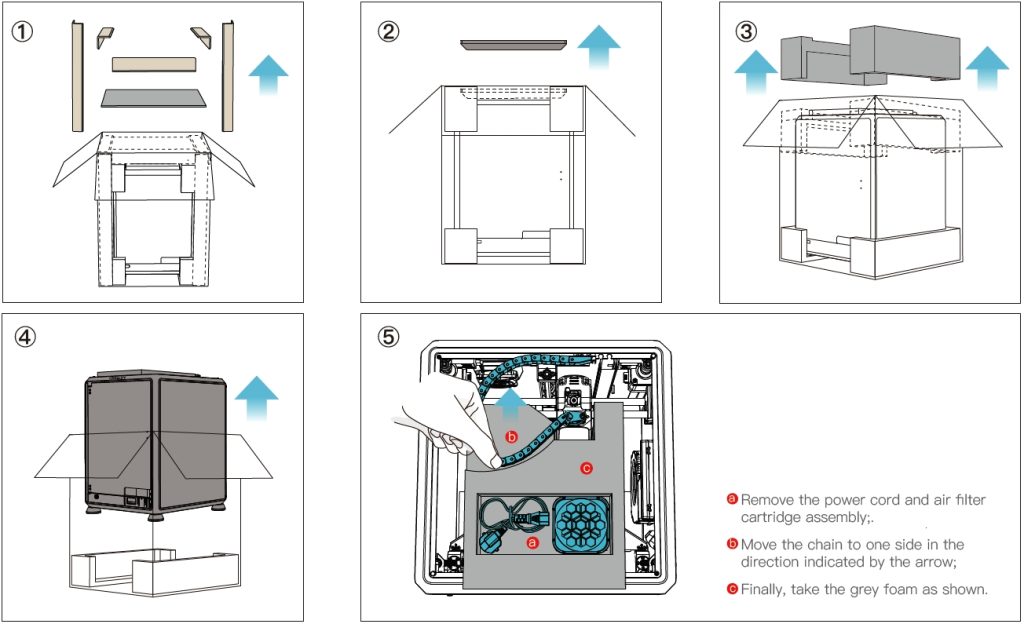 ①

②

③

④

⑤

b

c

a

a Remove the power cord and air filter cartridge assembly;.

b Move the chain to one side in the direction indicated by the arrow;

c Finally, take the grey foam as shown.