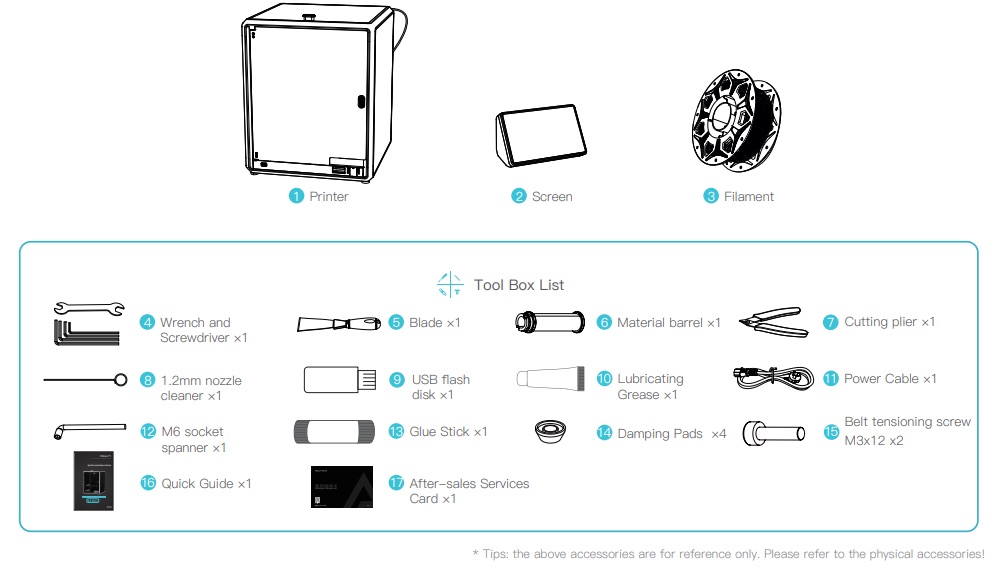 1 Printer

2 Screen

3 Filament

Tool Box List

4 Wrench and Screwdriver ×1

5 Blade ×1

6 Material barrel ×1

7 Cutting plier ×1

8 1.2mm nozzle cleaner ×1

9 USB flash disk ×1

10 Lubricating Grease ×1

11 Power Cable ×1

12 M6 socket spanner ×1

13 Glue Stick ×1

14 Damping Pads ×4

15 Belt tensioning screw M3x12 x2

16 Quick Guide ×1

17 After-sales Services Card ×1

* Tips: the above accessories are for reference only. Please refer to the physical accessories!