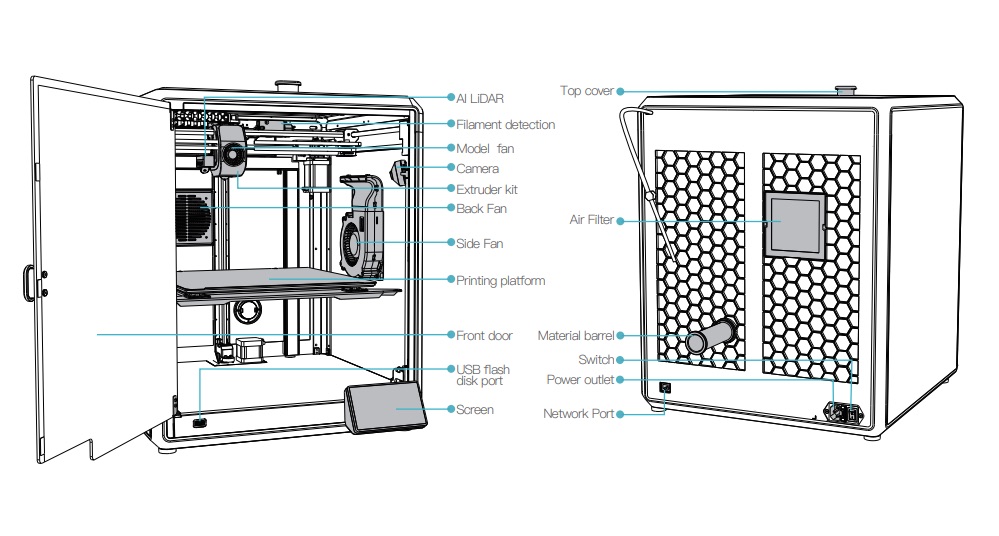 AI LiDAR
Filament detection
Model fan
Camera
Extruder kit
Back Fan
Side Fan
Printing platform
Front door
USB flash disk port
Screen

Top cover
Air Filter
Material barrel
Switch
Power outlet
Network Port