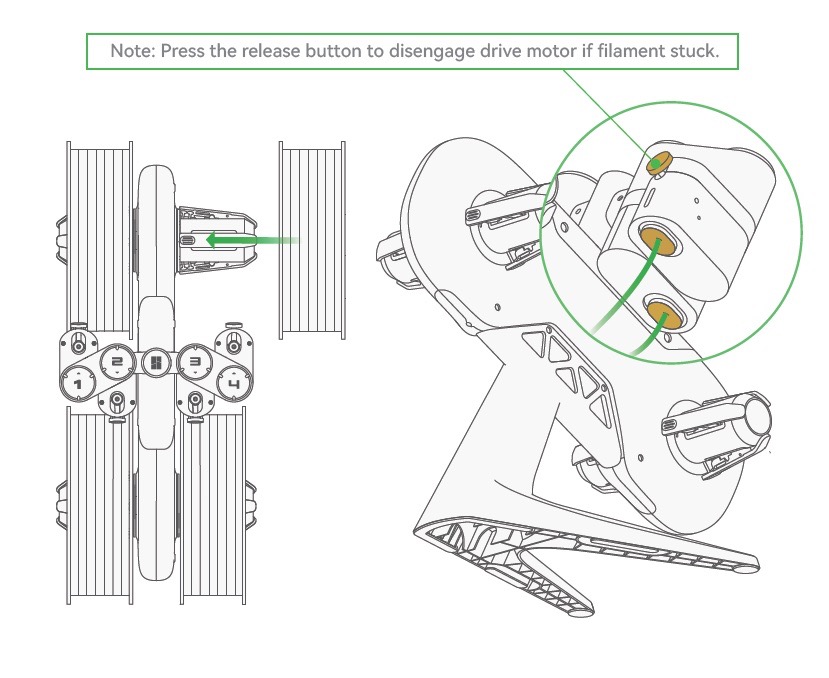 Note: Press the release button to disengage drive motor if filament stuck.

1
2
3
4